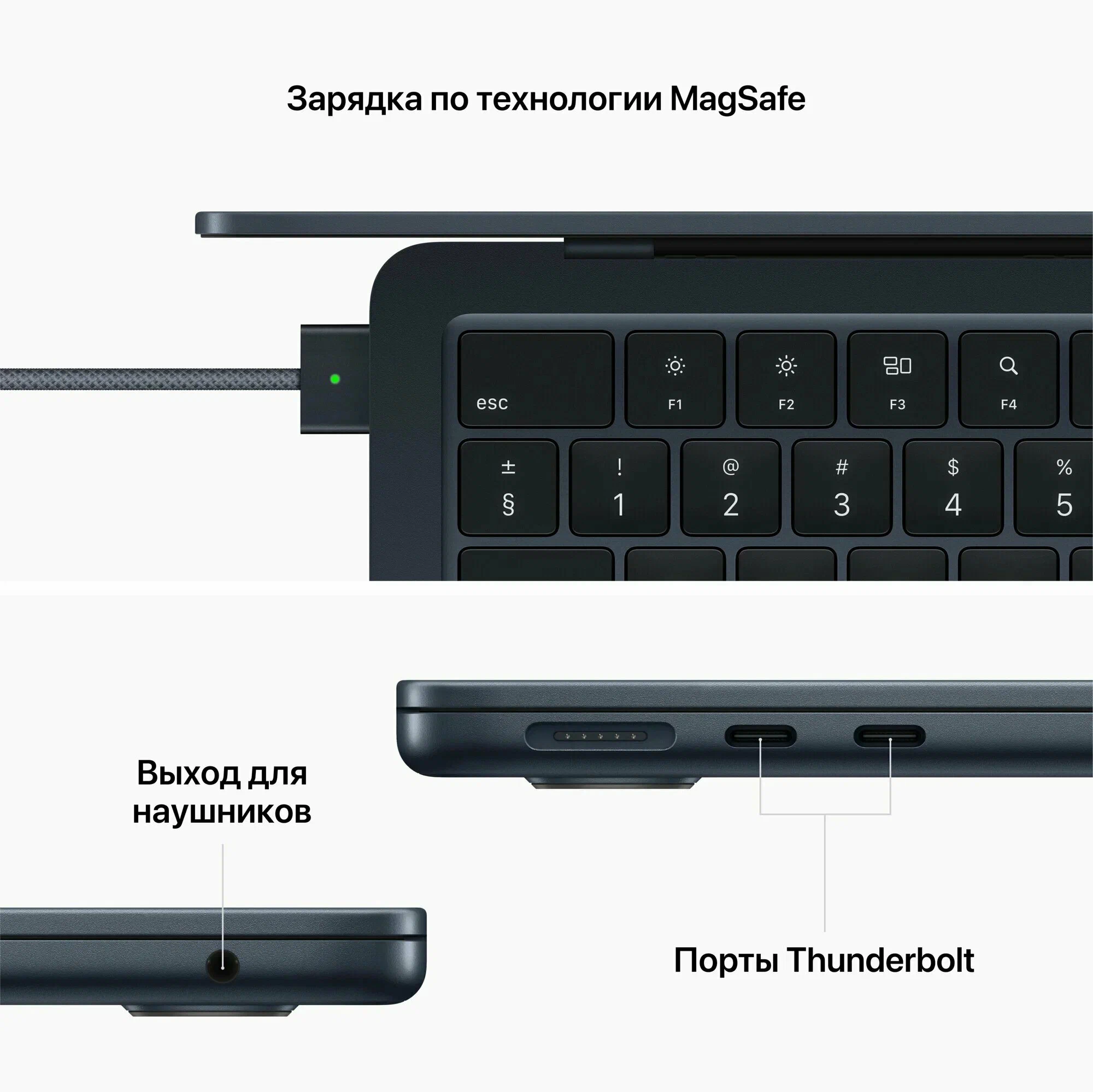 Зарядка по технологии MagSafe

esc
F1
F2
F3
F4
±
§
!
1
@
2
#
3
$
4
%
5

Выход для наушников

Порты Thunderbolt